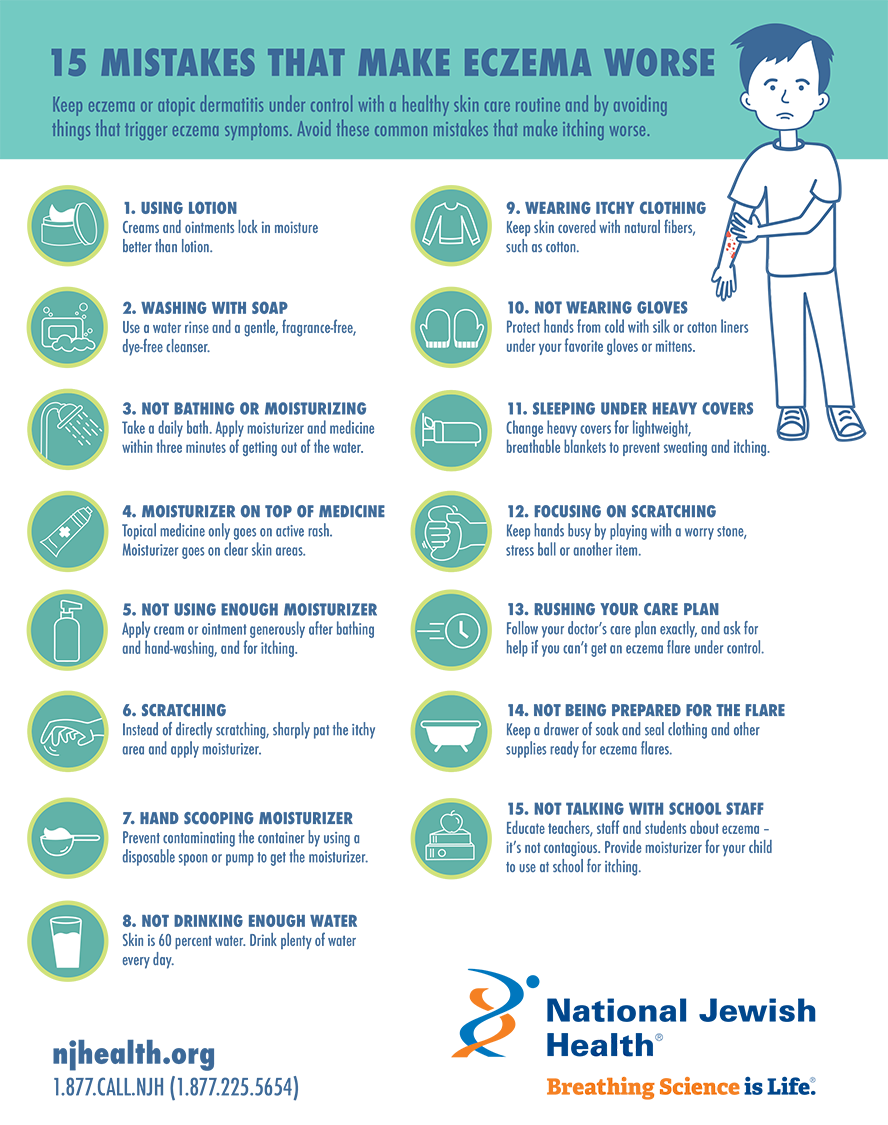 15 MISTAKES THAT MAKE ECZEMA WORSE

Keep eczema or atopic dermatitis under control with a healthy skin care routine and by avoiding things that trigger eczema symptoms. Avoid these common mistakes that make itching worse.

1. USING LOTION
Creams and ointments lock in moisture better than lotion.

2. WASHING WITH SOAP
Use a water rinse and a gentle, fragrance-free, dye-free cleanser.

3. NOT BATHING OR MOISTURIZING
Take a daily bath. Apply moisturizer and medicine within three minutes of getting out of the water.

4. MOISTURIZER ON TOP OF MEDICINE
Topical medicine only goes on active rash. Moisturizer goes on clear skin areas.

5. NOT USING ENOUGH MOISTURIZER
Apply cream or ointment generously after bathing and hand-washing, and for itching.

6. SCRATCHING
Instead of directly scratching, sharply pat the itchy area and apply moisturizer.

7. HAND SCOOPING MOISTURIZER
Prevent contaminating the container by using a disposable spoon or pump to get the moisturizer.

8. NOT DRINKING ENOUGH WATER
Skin is 60 percent water. Drink plenty of water every day.

9. WEARING ITCHY CLOTHING
Keep skin covered with natural fibers, such as cotton.

10. NOT WEARING GLOVES
Protect hands from cold with silk or cotton liners under your favorite gloves or mittens.

11. SLEEPING UNDER HEAVY COVERS
Change heavy covers for lightweight, breathable blankets to prevent sweating and itching.

12. FOCUSING ON SCRATCHING
Keep hands busy by playing with a worry stone, stress ball or another item.

13. RUSHING YOUR CARE PLAN
Follow your doctor's care plan exactly, and ask for help if you can't get an eczema flare under control.

14. NOT BEING PREPARED FOR THE FLARE
Keep a drawer of soak and seal clothing and other supplies ready for eczema flares.

15. NOT TALKING WITH SCHOOL STAFF
Educate teachers, staff and students about eczema – it's not contagious. Provide moisturizer for your child to use at school for itching.

njhealth.org
1.877.CALL.NJH (1.877.225.5654)

National Jewish Health®
Breathing Science is Life.®