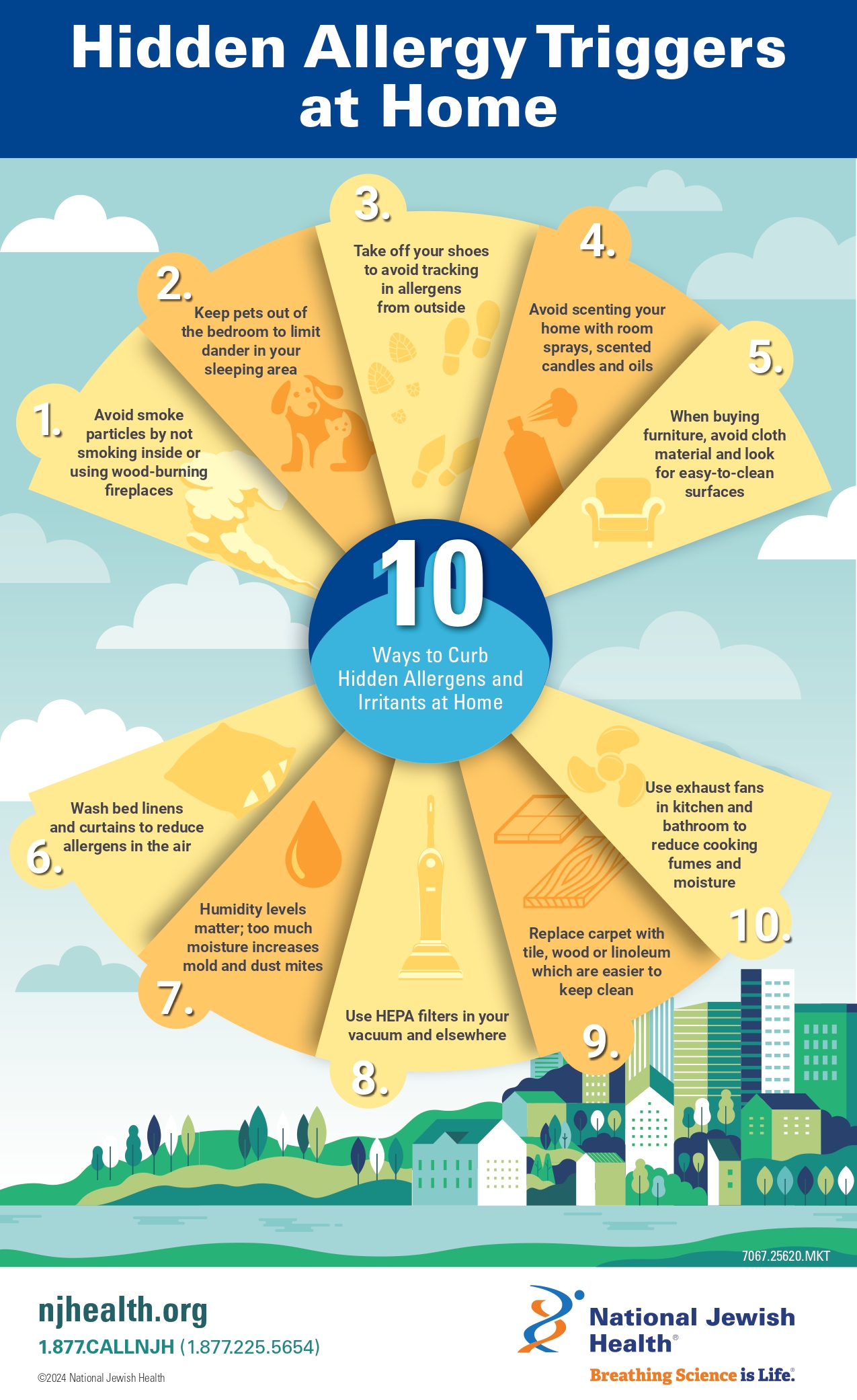 Hidden Allergy Triggers at Home

10
Ways to Curb Hidden Allergens and Irritants at Home

1. Avoid smoke particles by not smoking inside or using wood-burning fireplaces

2. Keep pets out of the bedroom to limit dander in your sleeping area

3. Take off your shoes to avoid tracking in allergens from outside

4. Avoid scenting your home with room sprays, scented candles and oils

5. When buying furniture, avoid cloth material and look for easy-to-clean surfaces

6. Wash bed linens and curtains to reduce allergens in the air

7. Humidity levels matter; too much moisture increases mold and dust mites

8. Use HEPA filters in your vacuum and elsewhere

9. Replace carpet with tile, wood or linoleum which are easier to keep clean

10. Use exhaust fans in kitchen and bathroom to reduce cooking fumes and moisture

7067.25620.MKT

njhealth.org
1.877.CALLNJH (1.877.225.5654)
©2024 National Jewish Health

National Jewish Health®
Breathing Science is Life.®