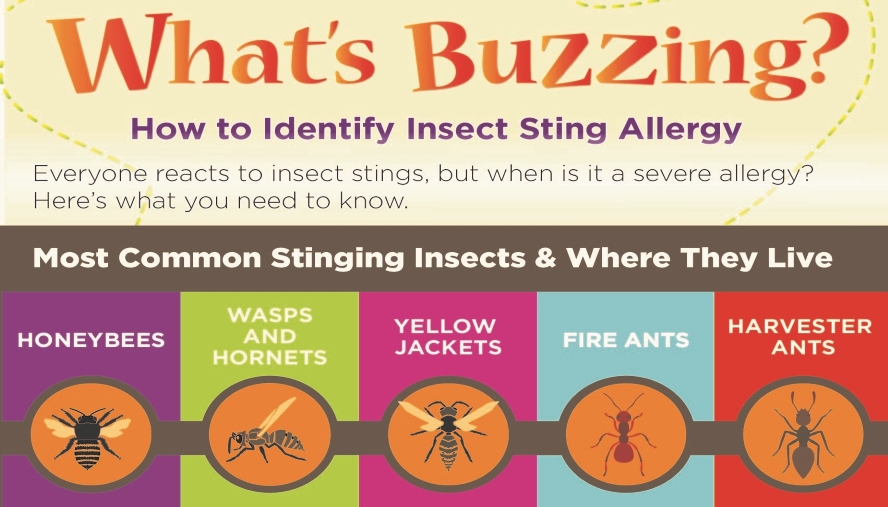 What's Buzzing?

How to Identify Insect Sting Allergy

Everyone reacts to insect stings, but when is it a severe allergy? Here's what you need to know.

Most Common Stinging Insects & Where They Live

HONEYBEES

WASPS AND HORNETS

YELLOW JACKETS

FIRE ANTS

HARVESTER ANTS