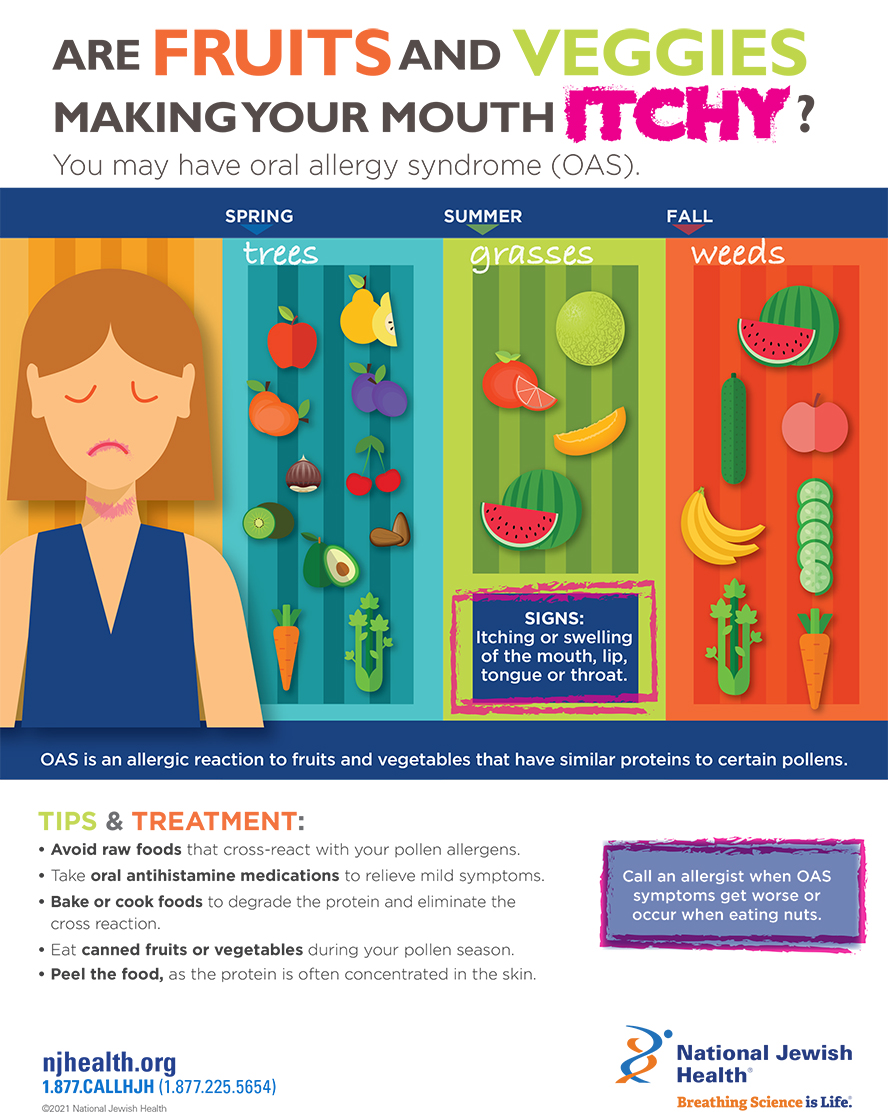 ARE FRUITS AND VEGGIES MAKING YOUR MOUTH ITCHY?

You may have oral allergy syndrome (OAS).

SPRING
trees

SUMMER
grasses

FALL
weeds

SIGNS:
Itching or swelling of the mouth, lip, tongue or throat.

OAS is an allergic reaction to fruits and vegetables that have similar proteins to certain pollens.

TIPS & TREATMENT:

• Avoid raw foods that cross-react with your pollen allergens.
• Take oral antihistamine medications to relieve mild symptoms.
• Bake or cook foods to degrade the protein and eliminate the cross reaction.
• Eat canned fruits or vegetables during your pollen season.
• Peel the food, as the protein is often concentrated in the skin.

Call an allergist when OAS symptoms get worse or occur when eating nuts.

njhealth.org
1.877.CALLHJH (1.877.225.5654)
©2021 National Jewish Health

National Jewish Health®
Breathing Science is Life.®