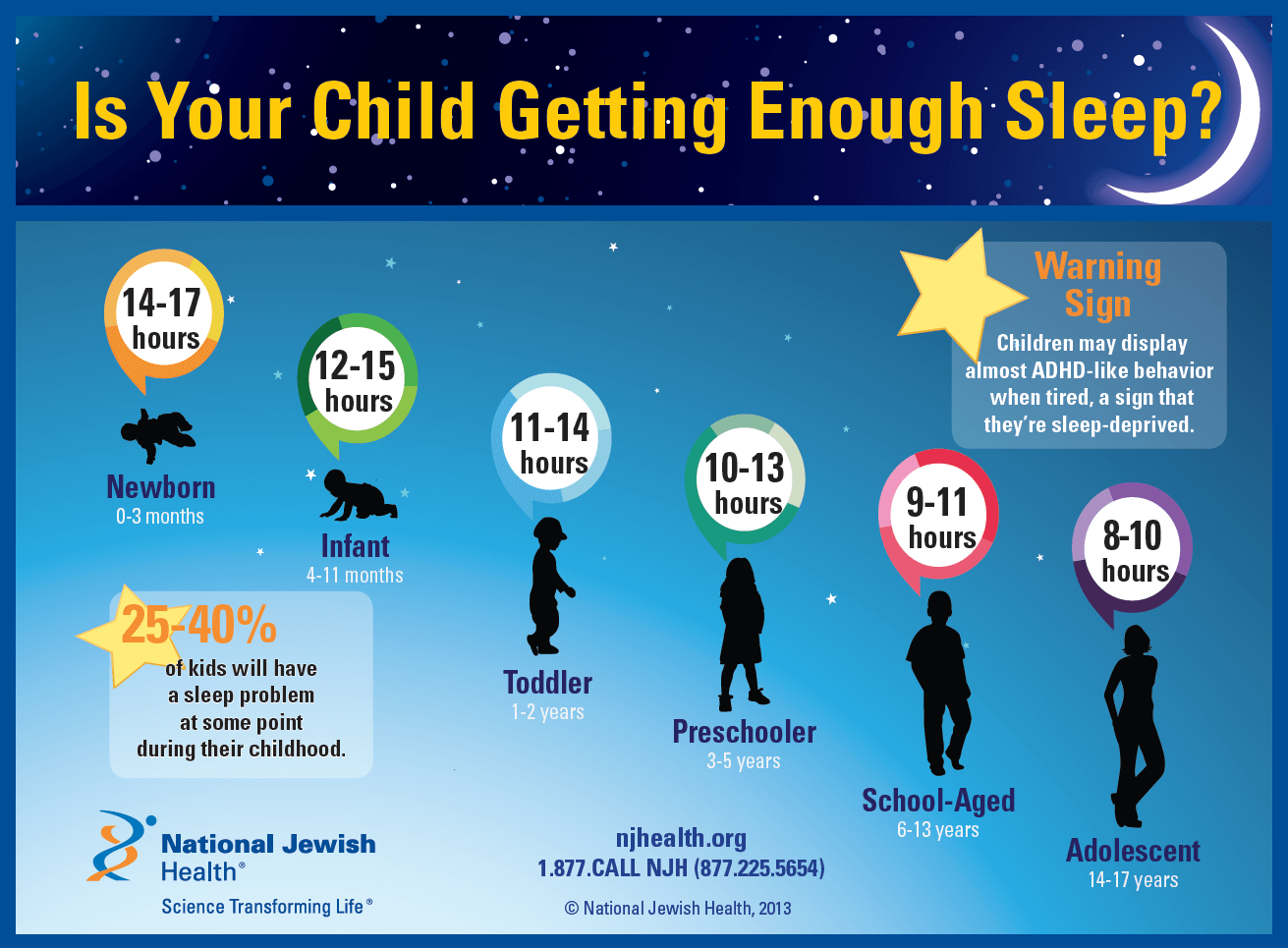 Is Your Child Getting Enough Sleep?

14-17 hours

Newborn
0-3 months

12-15 hours

Infant
4-11 months

11-14 hours

Toddler
1-2 years

10-13 hours

Preschooler
3-5 years

9-11 hours

School-Aged
6-13 years

8-10 hours

Adolescent
14-17 years

Warning Sign
Children may display almost ADHD-like behavior when tired, a sign that they're sleep-deprived.

25-40%
of kids will have a sleep problem at some point during their childhood.

National Jewish Health®
Science Transforming Life®

njhealth.org
1.877.CALL NJH (877.225.5654)

© National Jewish Health, 2013