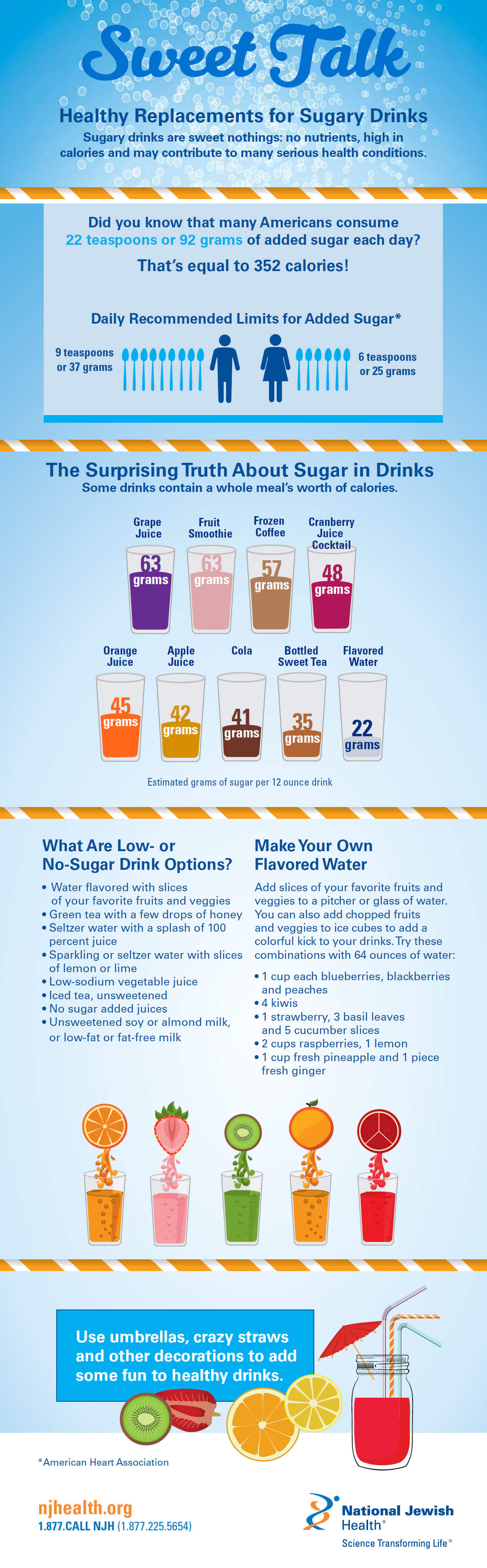 Sweet Talk

Healthy Replacements for Sugary Drinks

Sugary drinks are sweet nothings: no nutrients, high in calories and may contribute to many serious health conditions.

Did you know that many Americans consume 22 teaspoons or 92 grams of added sugar each day?

That's equal to 352 calories!

Daily Recommended Limits for Added Sugar*

9 teaspoons or 37 grams

6 teaspoons or 25 grams

The Surprising Truth About Sugar in Drinks

Some drinks contain a whole meal's worth of calories.

Grape Juice 63 grams

Fruit Smoothie 63 grams

Frozen Coffee 57 grams

Cranberry Juice Cocktail 48 grams

Orange Juice 45 grams

Apple Juice 42 grams

Cola 41 grams

Bottled Sweet Tea 35 grams

Flavored Water 22 grams

Estimated grams of sugar per 12 ounce drink

What Are Low- or No-Sugar Drink Options?

• Water flavored with slices of your favorite fruits and veggies
• Green tea with a few drops of honey
• Seltzer water with a splash of 100 percent juice
• Sparkling or seltzer water with slices of lemon or lime
• Low-sodium vegetable juice
• Iced tea, unsweetened
• No sugar added juices
• Unsweetened soy or almond milk, or low-fat or fat-free milk

Make Your Own Flavored Water

Add slices of your favorite fruits and veggies to a pitcher or glass of water. You can also add chopped fruits and veggies to ice cubes to add a colorful kick to your drinks. Try these combinations with 64 ounces of water:

• 1 cup each blueberries, blackberries and peaches
• 4 kiwis
• 1 strawberry, 3 basil leaves and 5 cucumber slices
• 2 cups raspberries, 1 lemon
• 1 cup fresh pineapple and 1 piece fresh ginger

Use umbrellas, crazy straws and other decorations to add some fun to healthy drinks.

*American Heart Association

njhealth.org
1.877.CALL NJH (1.877.225.5654)

National Jewish Health®
Science Transforming Life®