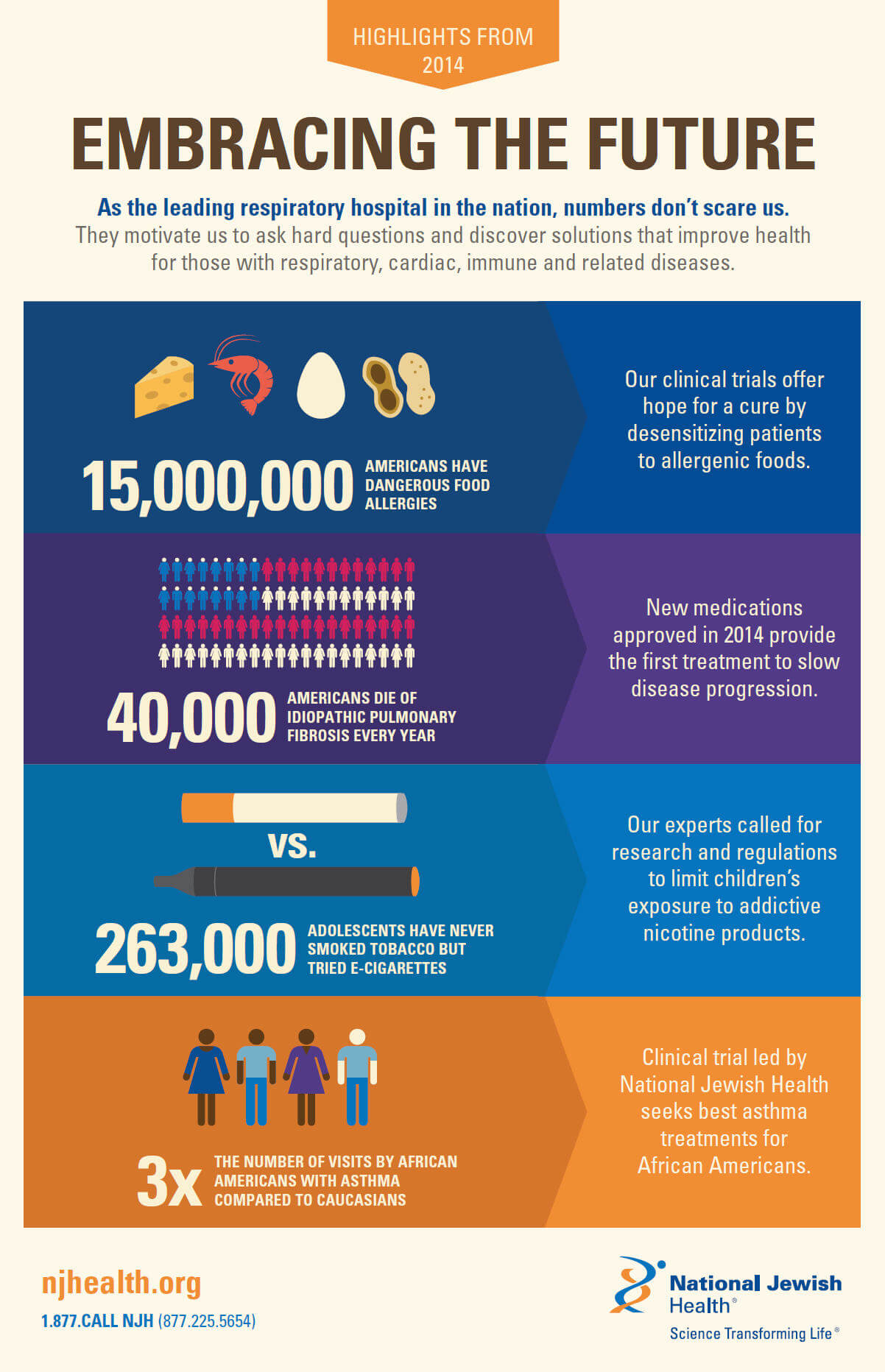 HIGHLIGHTS FROM 2014

EMBRACING THE FUTURE

As the leading respiratory hospital in the nation, numbers don't scare us. They motivate us to ask hard questions and discover solutions that improve health for those with respiratory, cardiac, immune and related diseases.

15,000,000 AMERICANS HAVE DANGEROUS FOOD ALLERGIES

Our clinical trials offer hope for a cure by desensitizing patients to allergenic foods.

40,000 AMERICANS DIE OF IDIOPATHIC PULMONARY FIBROSIS EVERY YEAR

New medications approved in 2014 provide the first treatment to slow disease progression.

VS.

263,000 ADOLESCENTS HAVE NEVER SMOKED TOBACCO BUT TRIED E-CIGARETTES

Our experts called for research and regulations to limit children's exposure to addictive nicotine products.

3x THE NUMBER OF VISITS BY AFRICAN AMERICANS WITH ASTHMA COMPARED TO CAUCASIANS

Clinical trial led by National Jewish Health seeks best asthma treatments for African Americans.

njhealth.org

1.877.CALL NJH (877.225.5654)

National Jewish Health®

Science Transforming Life®